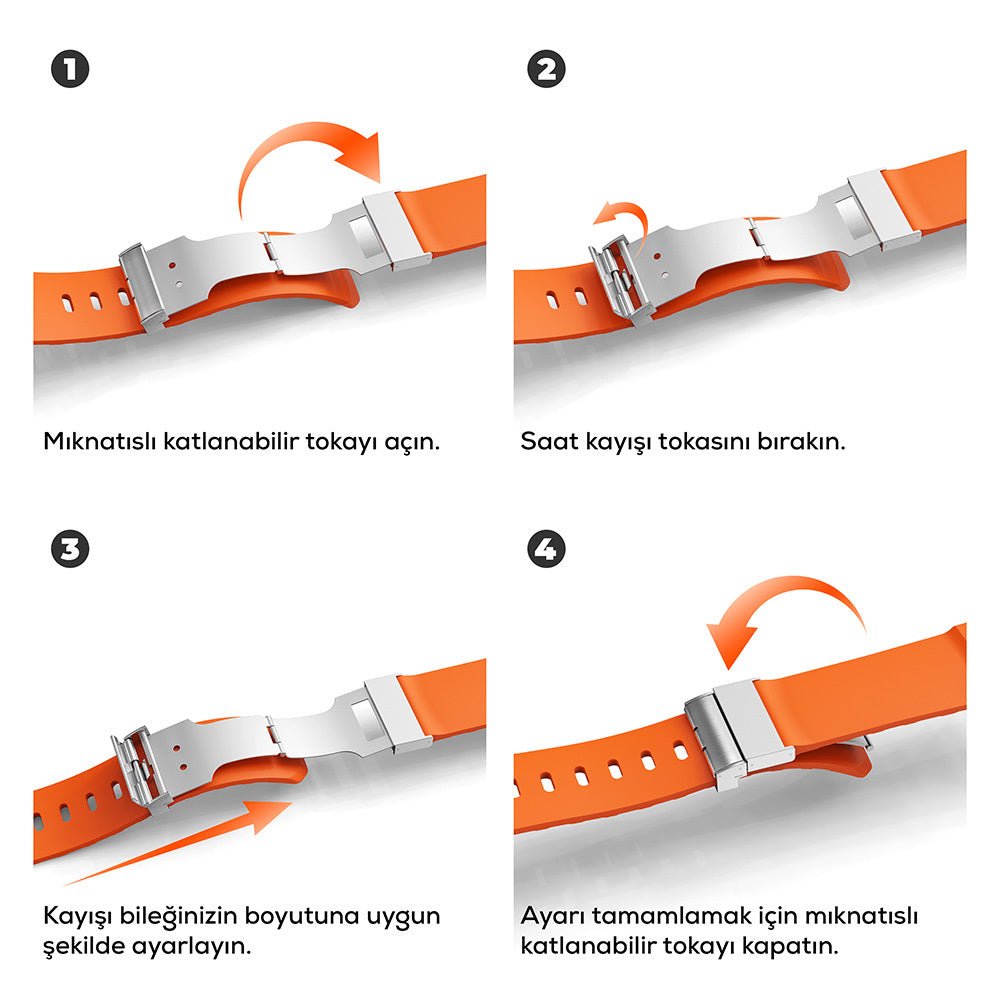 1

Mıknatıslı katlanabilir tokayı açın.

2

Saat kayışı tokasını bırakın.

3

Kayışı bileğinizin boyutuna uygun şekilde ayarlayın.

4

Ayarı tamamlamak için mıknatıslı katlanabilir tokayı kapatın.