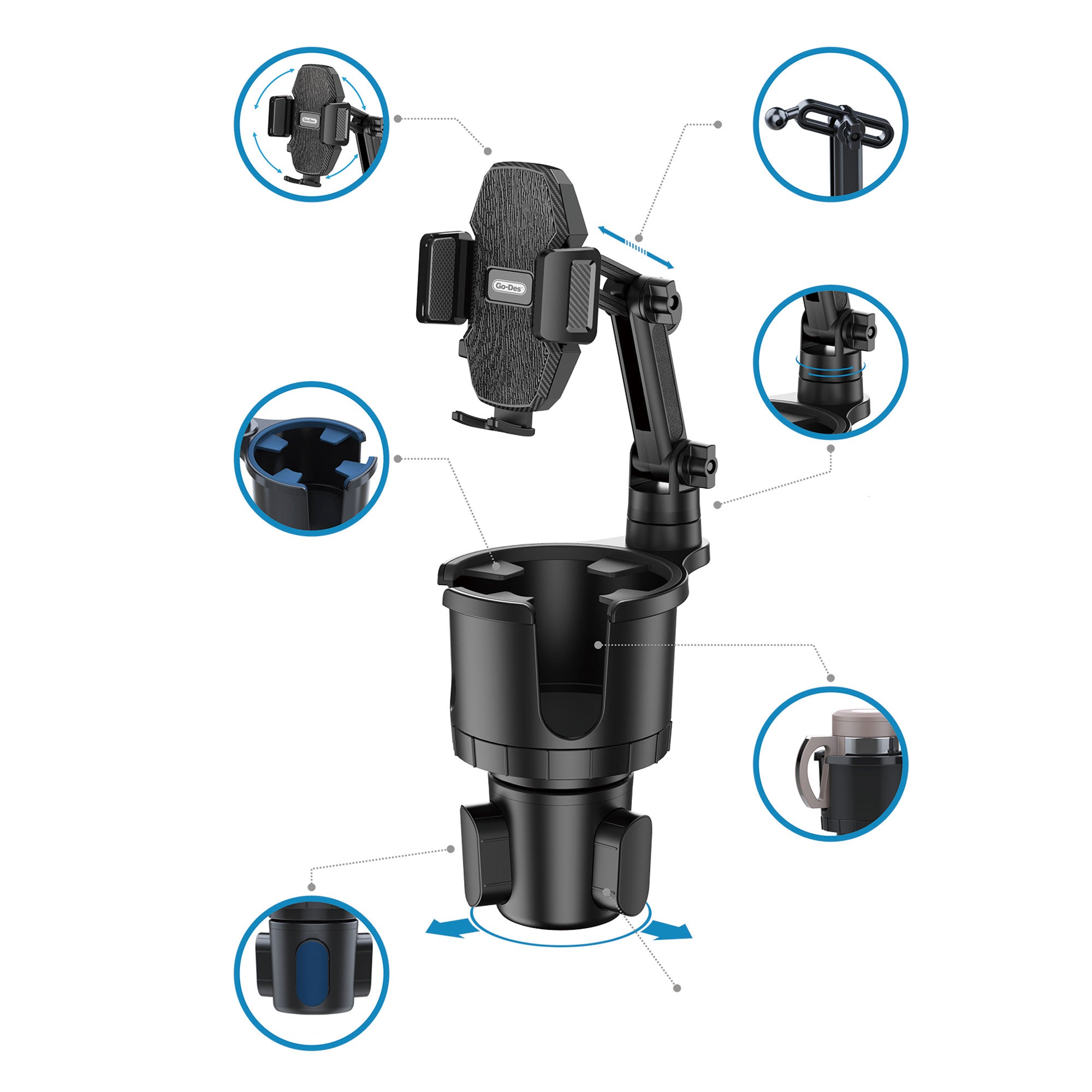 Go-Des

Go-Des