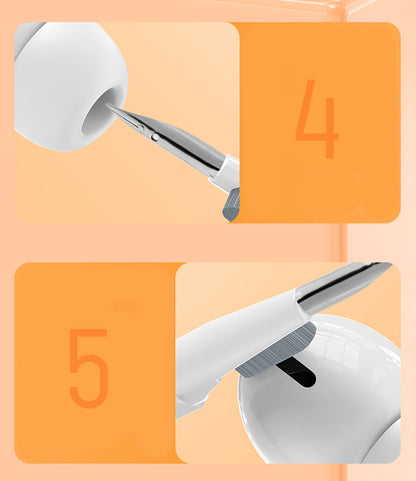 4

5